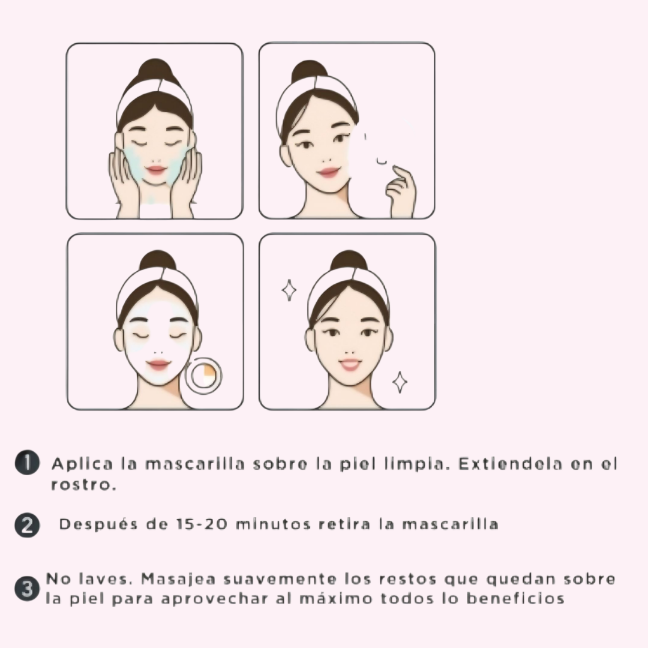 1 Aplica la mascarilla sobre la piel limpia. Extiendela en el rostro.

2 Después de 15-20 minutos retira la mascarilla

3 No laves. Masajea suavemente los restos que quedan sobre la piel para aprovechar al máximo todos lo beneficios